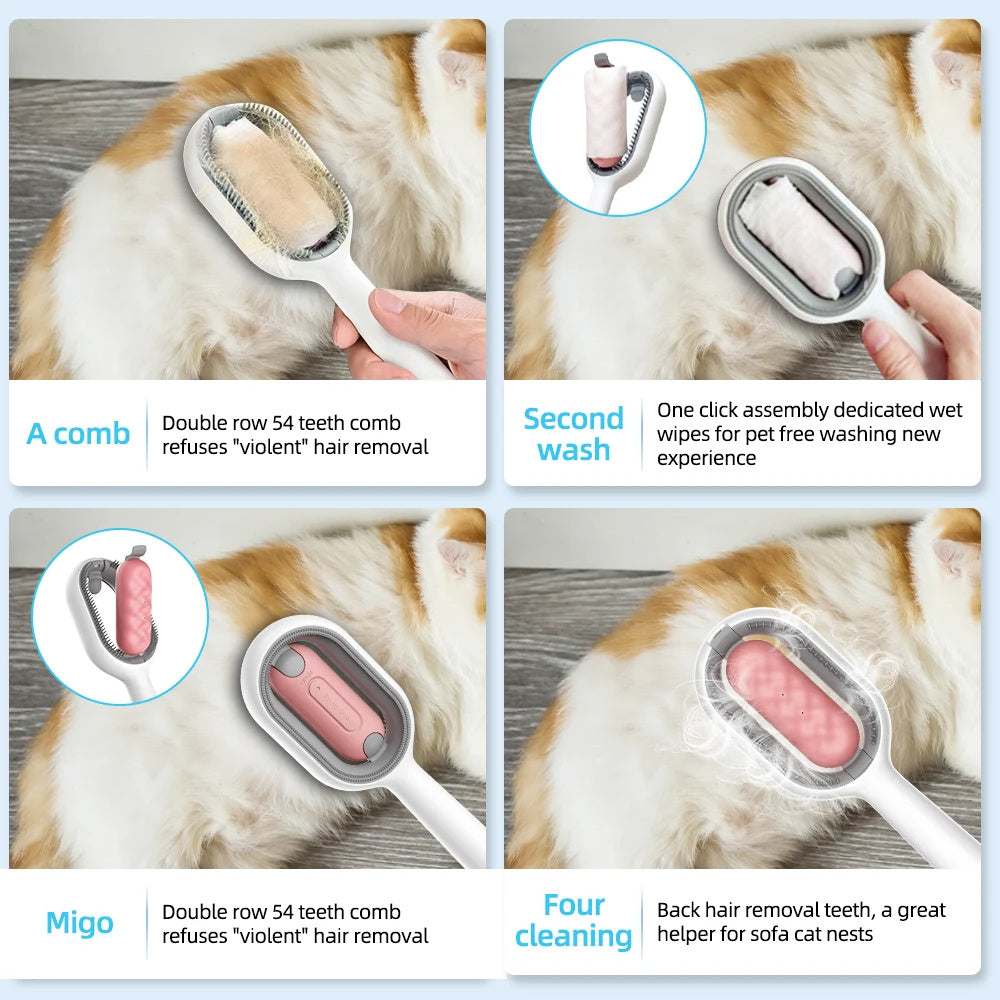 A comb

Double row 54 teeth comb refuses "violent" hair removal

Second wash

One click assembly dedicated wet wipes for pet free washing new experience

Migo

Double row 54 teeth comb refuses "violent" hair removal

Four cleaning

Back hair removal teeth, a great helper for sofa cat nests